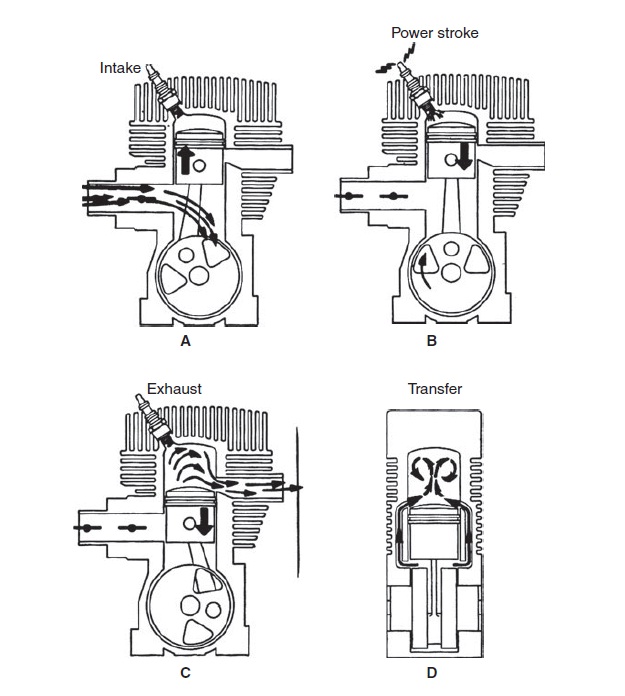 Intake

A

Power stroke

B

Exhaust

C

Transfer

D